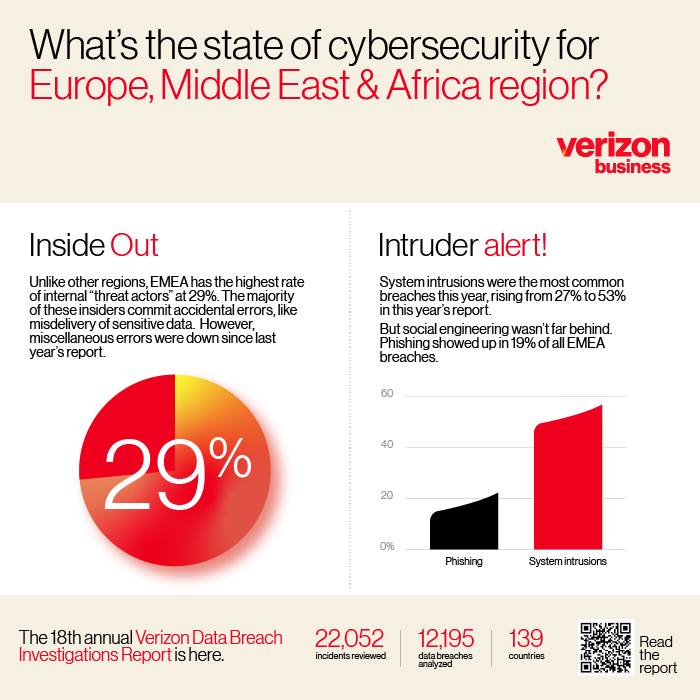 What's the state of cybersecurity for Europe, Middle East & Africa region?

verizon business

Inside Out

Unlike other regions, EMEA has the highest rate of internal "threat actors" at 29%. The majority of these insiders commit accidental errors, like misdelivery of sensitive data. However, miscellaneous errors were down since last year's report.

29%

Intruder alert!

System intrusions were the most common breaches this year, rising from 27% to 53% in this year's report.

But social engineering wasn't far behind. Phishing showed up in 19% of all EMEA breaches.

60
40
20
0%
Phishing
System intrusions

The 18th annual Verizon Data Breach Investigations Report is here.

22,052 incidents reviewed

12,195 data breaches analyzed

139 countries

Read the report