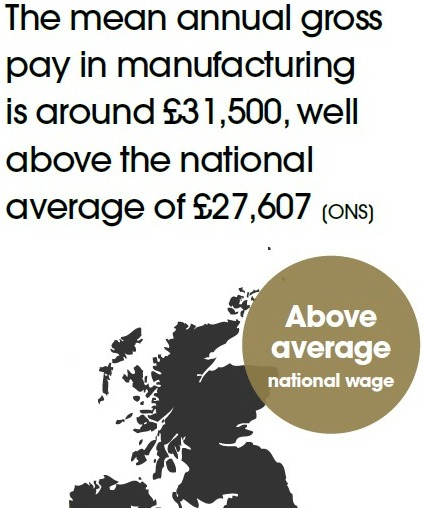 The mean annual gross pay in manufacturing is around £31,500, well above the national average of £27,607 (ONS)

Above average national wage