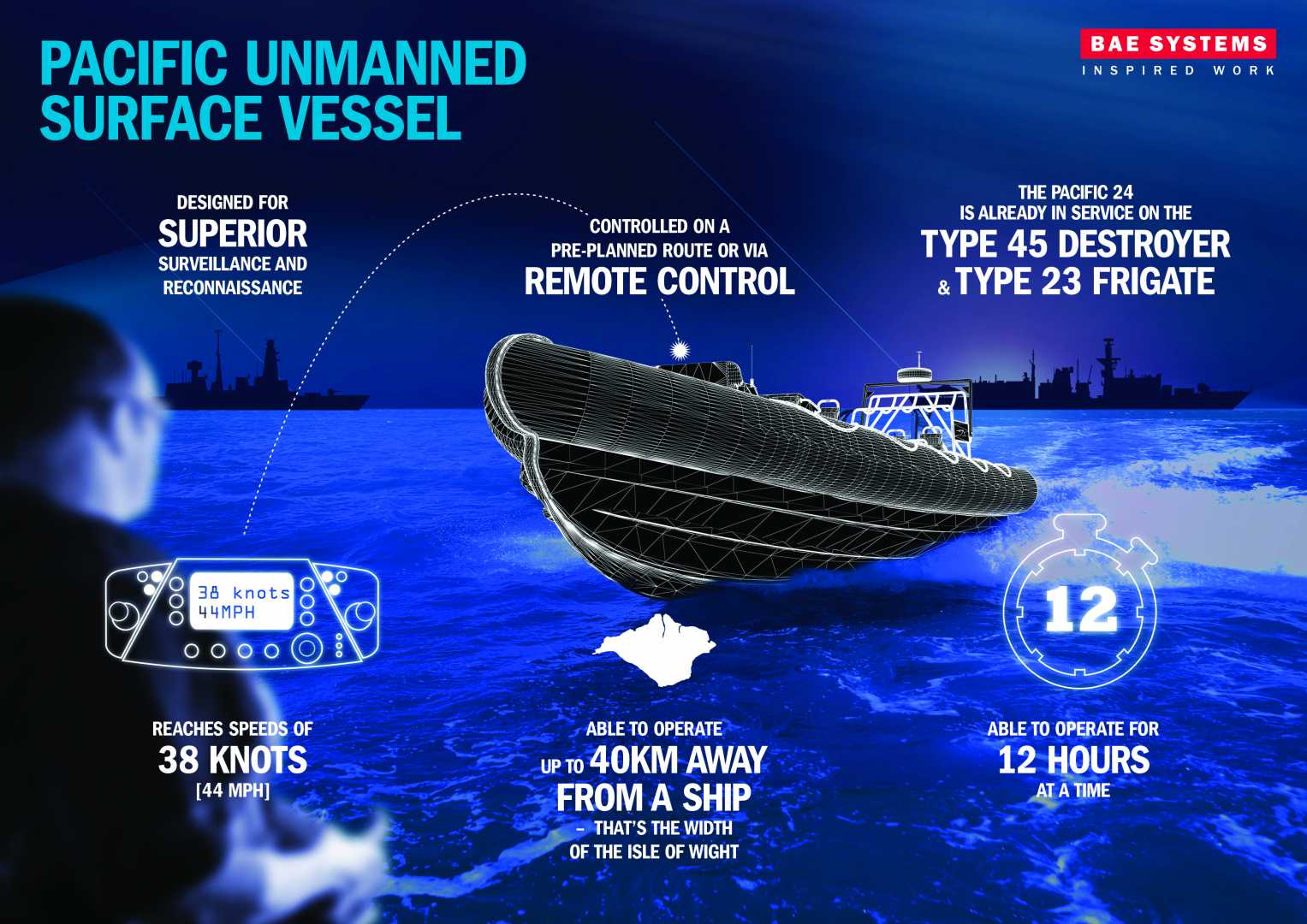 PACIFIC UNMANNED SURFACE VESSEL

BAE SYSTEMS
INSPIRED WORK

DESIGNED FOR
SUPERIOR
SURVEILLANCE AND RECONNAISSANCE

CONTROLLED ON A PRE-PLANNED ROUTE OR VIA
REMOTE CONTROL

THE PACIFIC 24 IS ALREADY IN SERVICE ON THE
TYPE 45 DESTROYER & TYPE 23 FRIGATE

38 knots
44MPH

12

REACHES SPEEDS OF
38 KNOTS
[44 MPH]

ABLE TO OPERATE
UP TO 40KM AWAY FROM A SHIP
– THAT'S THE WIDTH OF THE ISLE OF WIGHT

ABLE TO OPERATE FOR
12 HOURS
AT A TIME